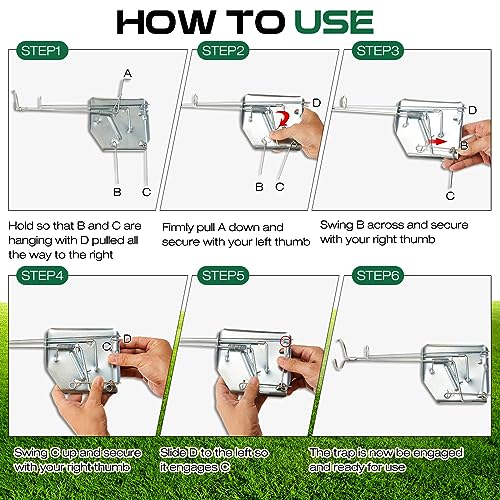 HOW TO USE

STEP1

A

B C

Hold so that B and C are hanging with D pulled all the way to the right

STEP2

D

B C

Firmly pull A down and secure with your left thumb

STEP3

D

B

C

Swing B across and secure with your right thumb

STEP4

C D

Swing C up and secure with your right thumb

STEP5

Slide D to the left so it engages C

STEP6

The trap is now be engaged and ready for use