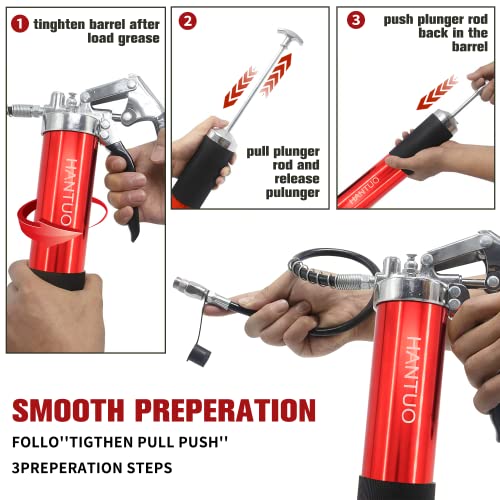 1 tinghten barrel after load grease

HANTUO

2

pull plunger rod and release pulunger

3 push plunger rod back in the barrel

HANTUO

HANTUO

SMOOTH PREPERATION

FOLLO''TIGTHEN PULL PUSH''

3PREPERATION STEPS