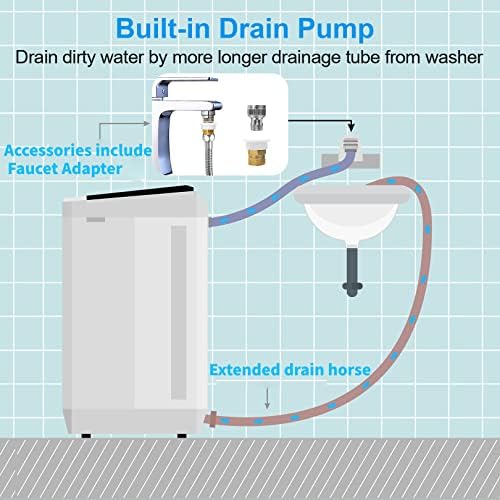 Built-in Drain Pump

Drain dirty water by more longer drainage tube from washer

Accessories include Faucet Adapter

Extended drain horse