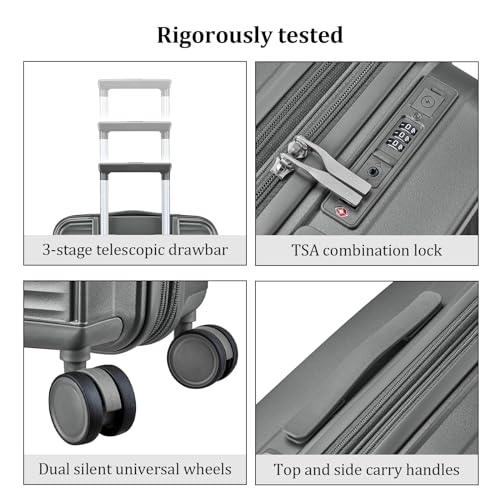 Rigorously tested

3-stage telescopic drawbar

TSA combination lock

Dual silent universal wheels

Top and side carry handles