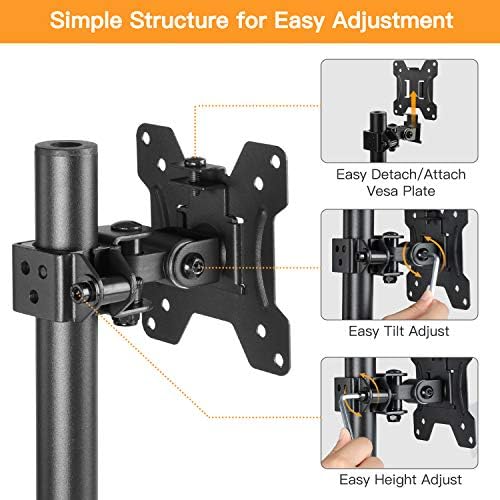 Simple Structure for Easy Adjustment

Easy Detach/Attach Vesa Plate

Easy Tilt Adjust

Easy Height Adjust