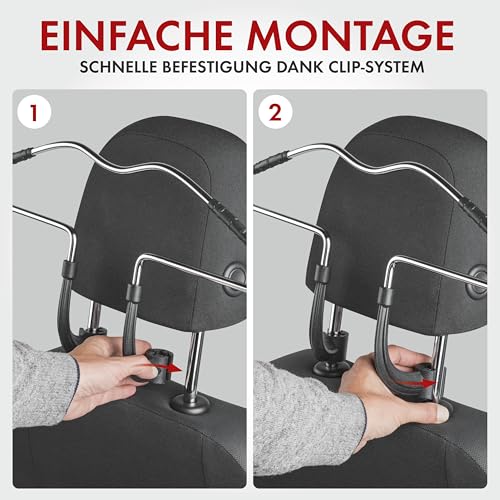 EINFACHE MONTAGE
SCHNELLE BEFESTIGUNG DANK CLIP-SYSTEM

1

2