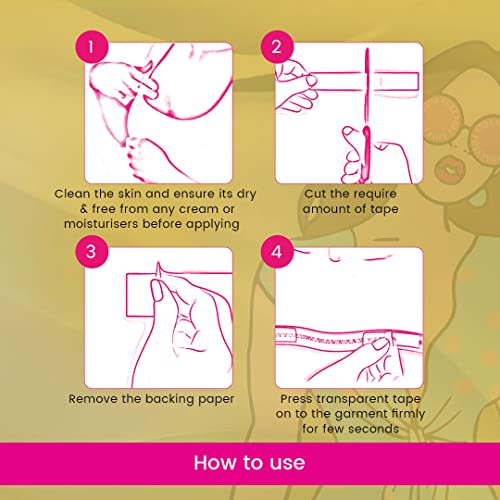 1

Clean the skin and ensure its dry & free from any cream or moisturisers before applying

2

Cut the require amount of tape

3

Remove the backing paper

4

Press transparent tape on to the garment firmly for few seconds

How to use