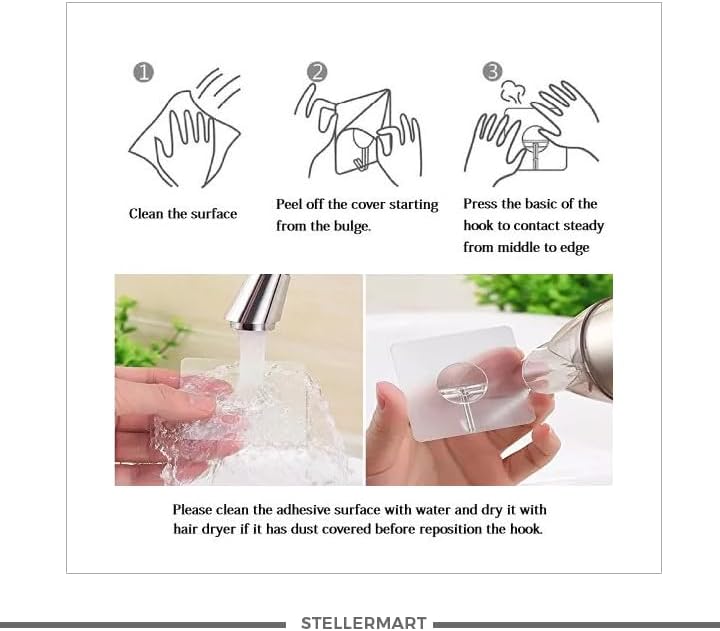 1
Clean the surface

2
Peel off the cover starting from the bulge.

3
Press the basic of the hook to contact steady from middle to edge

Please clean the adhesive surface with water and dry it with hair dryer if it has dust covered before reposition the hook.

STELLERMART