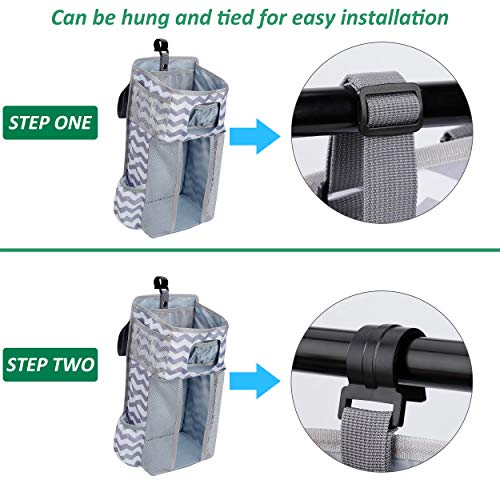 Can be hung and tied for easy installation

STEP ONE

STEP TWO