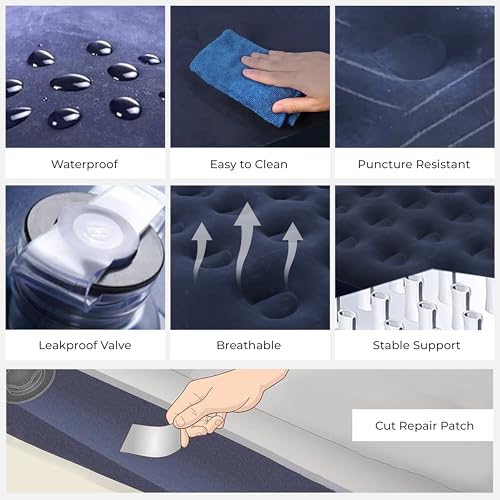 Waterproof

Easy to Clean

Puncture Resistant

Leakproof Valve

Breathable

Stable Support

Cut Repair Patch