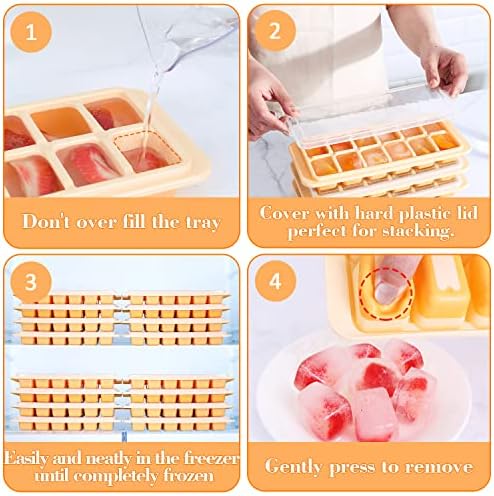 1

Don't over fill the tray

2

Cover with hard plastic lid perfect for stacking.

3

Easily and neatly in the freezer until completely frozen

4

Gently press to remove