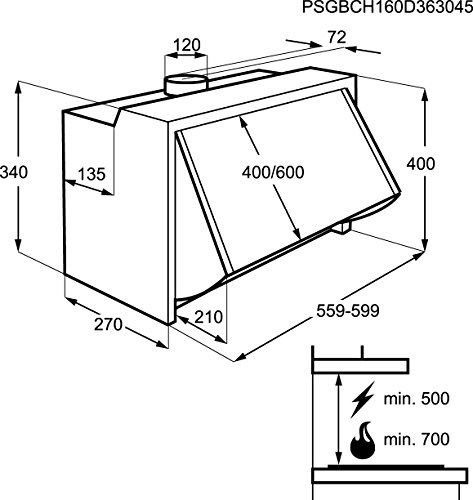 PSGBCH160D363045

120

72

340

135

400/600

400

270

210

559-599

min. 500

min. 700