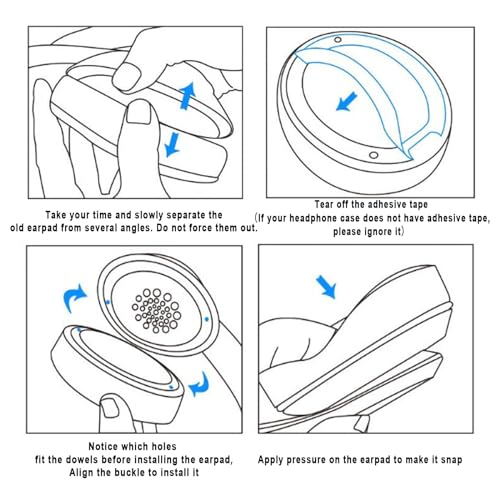 Take your time and slowly separate the old earpad from several angles. Do not force them out.

Tear off the adhesive tape (If your headphone case does not have adhesive tape, please ignore it)

Notice which holes fit the dowels before installing the earpad, Align the buckle to install it

Apply pressure on the earpad to make it snap