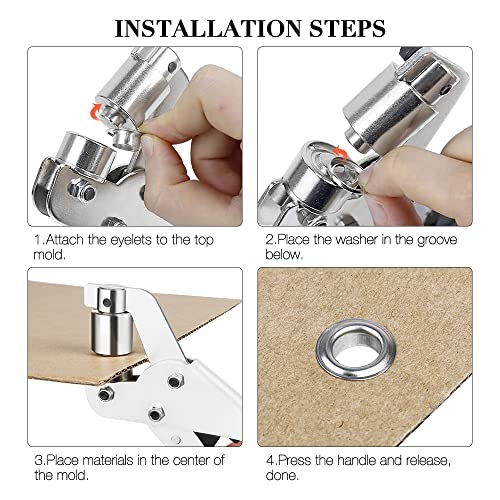 INSTALLATION STEPS

1.Attach the eyelets to the top mold.

2.Place the washer in the groove below.

3.Place materials in the center of the mold.

4.Press the handle and release, done.