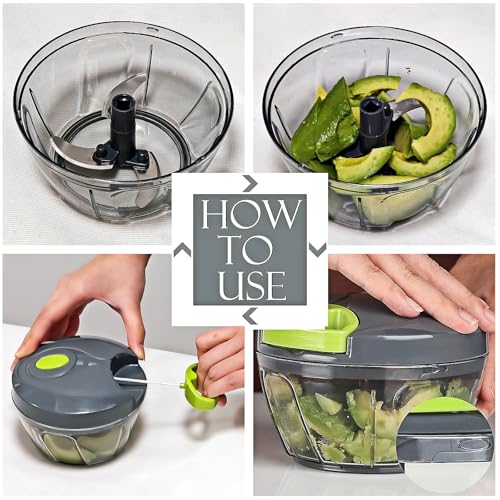 HOW TO USE