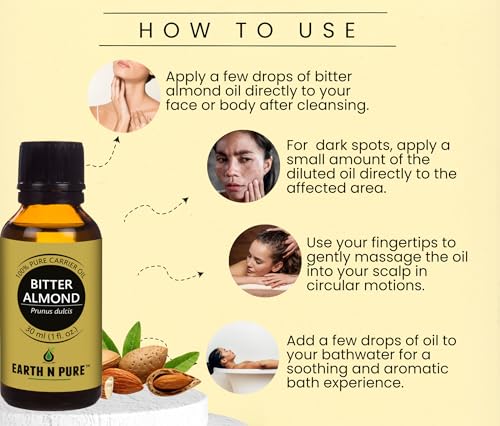 HOW TO USE

Apply a few drops of bitter almond oil directly to your face or body after cleansing.

For dark spots, apply a small amount of the diluted oil directly to the affected area.

Use your fingertips to gently massage the oil into your scalp in circular motions.

Add a few drops of oil to your bathwater for a soothing and aromatic bath experience.

100% PURE CARRIER OIL
BITTER ALMOND
Prunus dulcis
30 ml (1 fl. oz.)
EARTH N PURE™