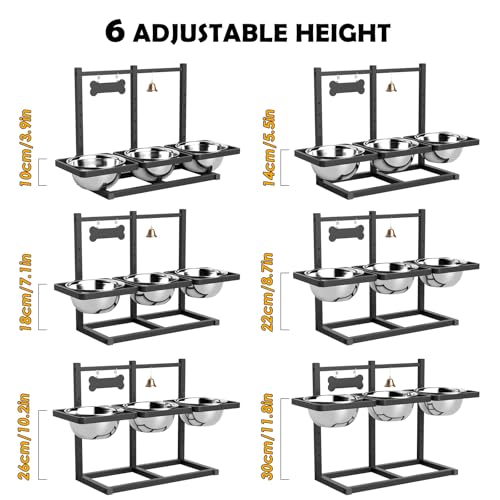 6 ADJUSTABLE HEIGHT

10cm/3.9in

14cm/5.5in

18cm/7.1in

22cm/8.7in

26cm/10.2in

30cm/11.8in