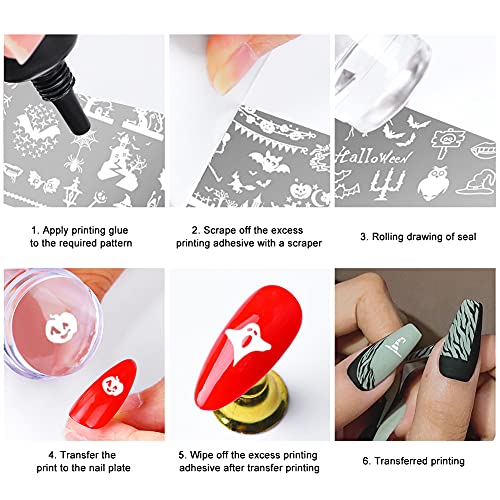 Halloween

1. Apply printing glue to the required pattern

2. Scrape off the excess printing adhesive with a scraper

3. Rolling drawing of seal

4. Transfer the print to the nail plate

5. Wipe off the excess printing adhesive after transfer printing

6. Transferred printing