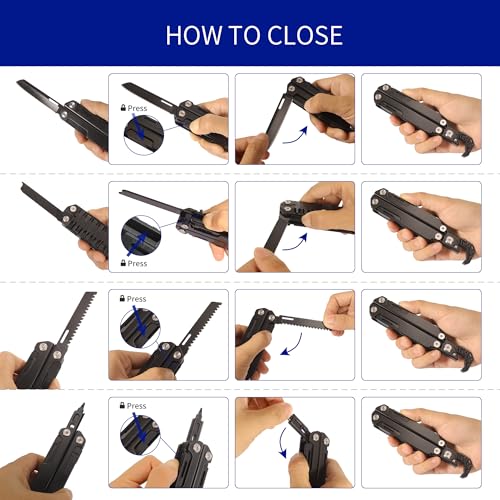 HOW TO CLOSE

Press

Press

Press

Press