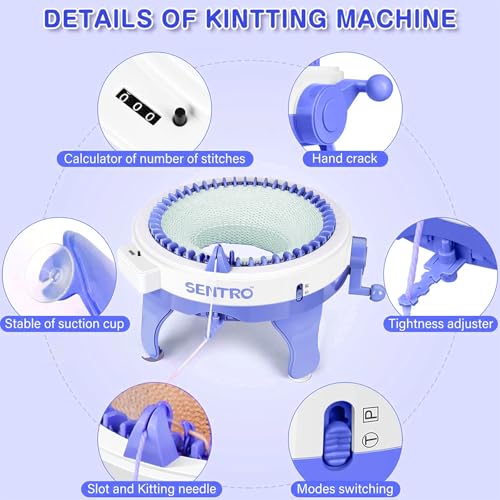 DETAILS OF KINTTING MACHINE

000

Calculator of number of stitches

Hand crack

SENTRO

Stable of suction cup

Tightness adjuster

P

T

Slot and Kitting needle

Modes switching