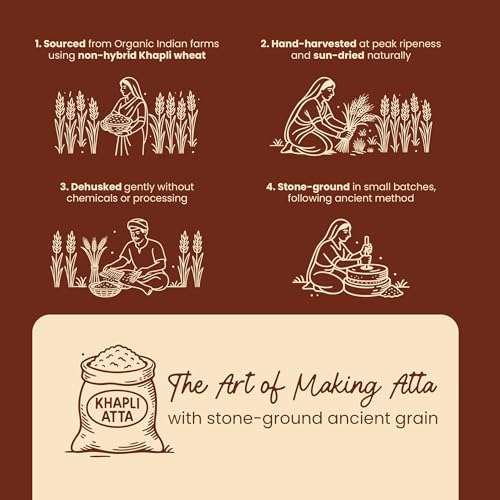 1. Sourced from Organic Indian farms using non-hybrid Khapli wheat

2. Hand-harvested at peak ripeness and sun-dried naturally

3. Dehusked gently without chemicals or processing

4. Stone-ground in small batches, following ancient method

KHAPLI ATTA

The Art of Making Atta
with stone-ground ancient grain