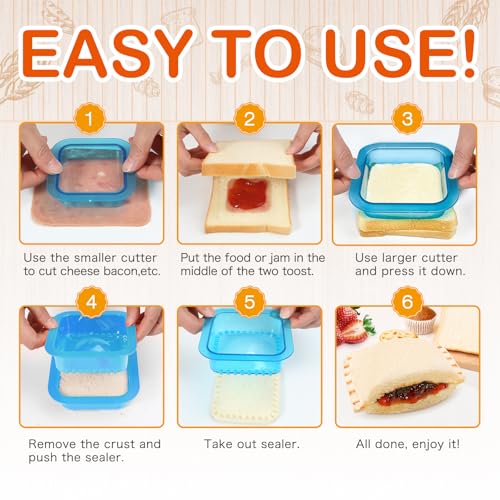 EASY TO USE!

1

Use the smaller cutter to cut cheese bacon,etc.

2

Put the food or jam in the middle of the two toost.

3

Use larger cutter and press it down.

4

Remove the crust and push the sealer.

5

Take out sealer.

6

All done, enjoy it!