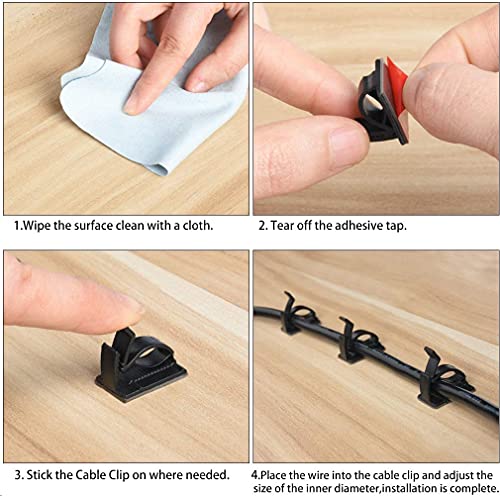 1.Wipe the surface clean with a cloth.

2. Tear off the adhesive tap.

3. Stick the Cable Clip on where needed.

4.Place the wire into the cable clip and adjust the size of the inner diameter,installation is complete.