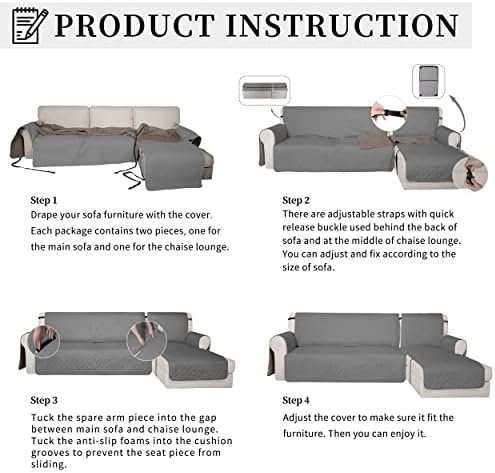 PRODUCT INSTRUCTION

Step 1
Drape your sofa furniture with the cover. Each package contains two pieces, one for the main sofa and one for the chaise lounge.

Step 2
There are adjustable straps with quick release buckle used behind the back of sofa and at the middle of chaise lounge. You can adjust and fix according to the size of sofa.

Step 3
Tuck the spare arm piece into the gap between main sofa and chaise lounge. Tuck the anti-slip foams into the cushion grooves to prevent the seat piece from sliding.

Step 4
Adjust the cover to make sure it fit the furniture. Then you can enjoy it.