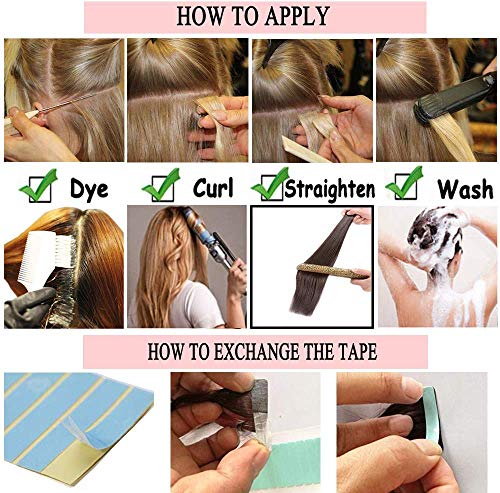 HOW TO APPLY

Dye Curl Straighten Wash

HOW TO EXCHANGE THE TAPE