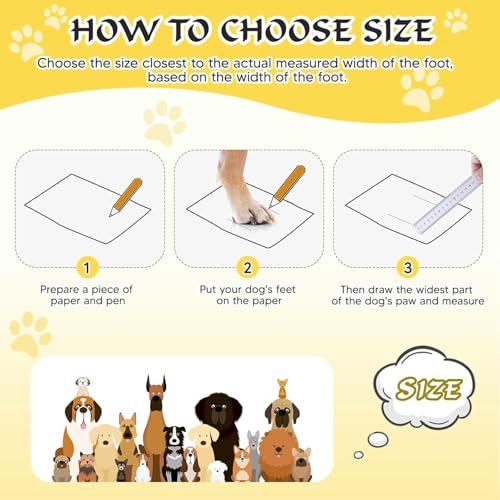 HOW TO CHOOSE SIZE

Choose the size closest to the actual measured width of the foot, based on the width of the foot.

1
Prepare a piece of paper and pen

2
Put your dog's feet on the paper

3
Then draw the widest part of the dog's paw and measure

SIZE