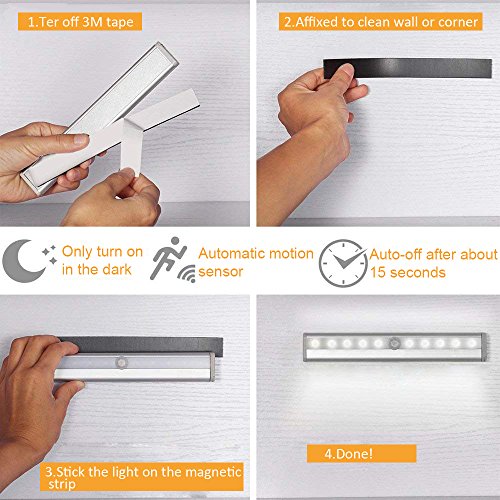 1.Ter off 3M tape

2.Affixed to clean wall or corner

Only turn on in the dark

Automatic motion sensor

Auto-off after about 15 seconds

3.Stick the light on the magnetic strip

4.Done!