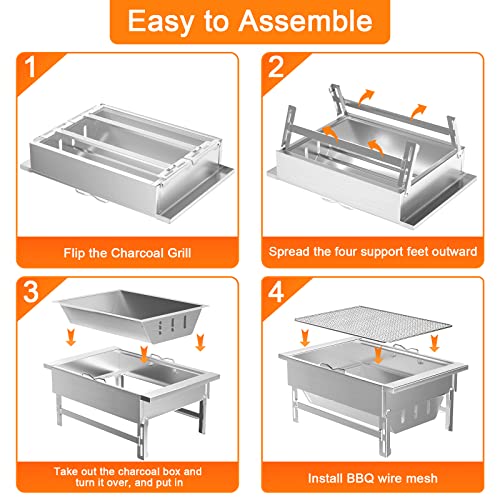 Easy to Assemble

1

Flip the Charcoal Grill

2

Spread the four support feet outward

3

Take out the charcoal box and turn it over, and put in

4

Install BBQ wire mesh