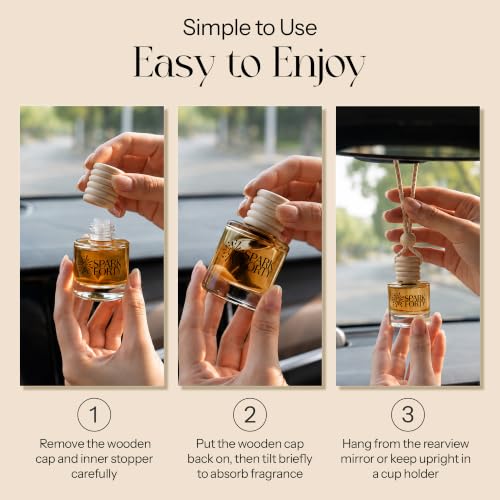 Simple to Use
Easy to Enjoy

SPARK FORTY

SPARK FORTY

SPARK FORTY

1
Remove the wooden cap and inner stopper carefully

2
Put the wooden cap back on, then tilt briefly to absorb fragrance

3
Hang from the rearview mirror or keep upright in a cup holder