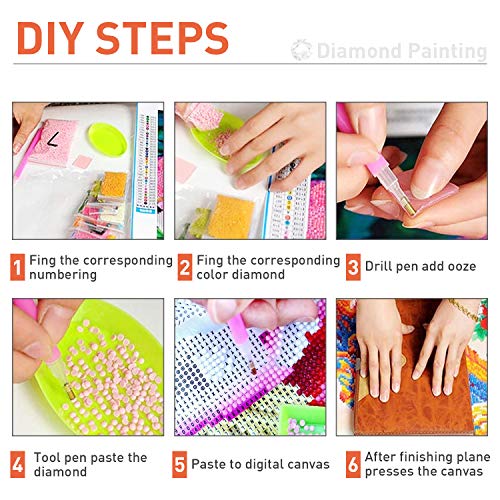 DIY STEPS

Diamond Painting

1 Fing the corresponding numbering

2 Fing the corresponding color diamond

3 Drill pen add ooze

4 Tool pen paste the diamond

5 Paste to digital canvas

6 After finishing plane presses the canvas