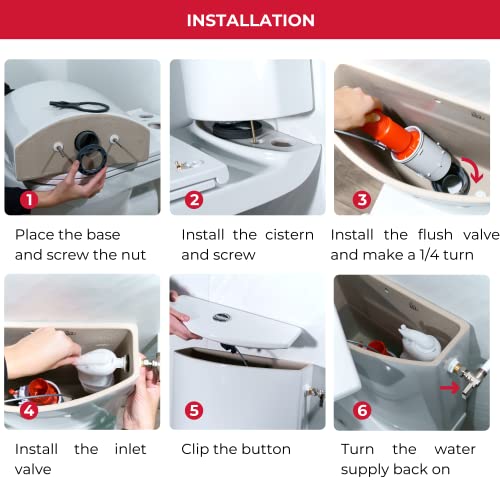 INSTALLATION

1

Place the base and screw the nut

2

Install the cistern and screw

3

Install the flush valve and make a 1/4 turn

4

Install the inlet valve

5

Clip the button

6

Turn the water supply back on