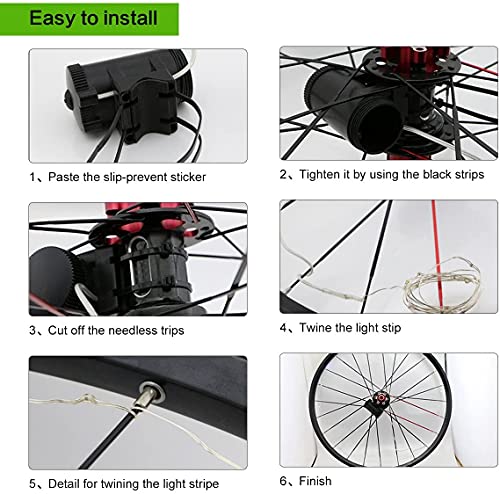 Easy to install

1、Paste the slip-prevent sticker

2、Tighten it by using the black strips

3、Cut off the needless trips

4、Twine the light stip

5、Detail for twining the light stripe

6、Finish