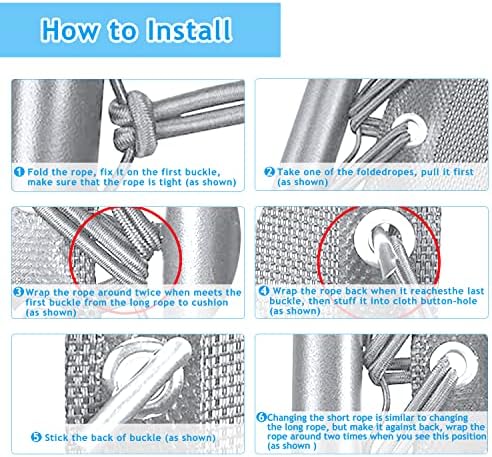 How to Install

1 Fold the rope, fix it on the first buckle, make sure that the rope is tight (as shown)

2 Take one of the foldedropes, pull it first (as shown)

3 Wrap the rope around twice when meets the first buckle from the long rope to cushion (as shown)

4 Wrap the rope back when it reachesthe last buckle, then stuff it into cloth button-hole (as shown)

5 Stick the back of buckle (as shown)

6 Changing the short rope is similar to changing the long rope, but make it against back, wrap the rope around two times when you see this position (as shown )