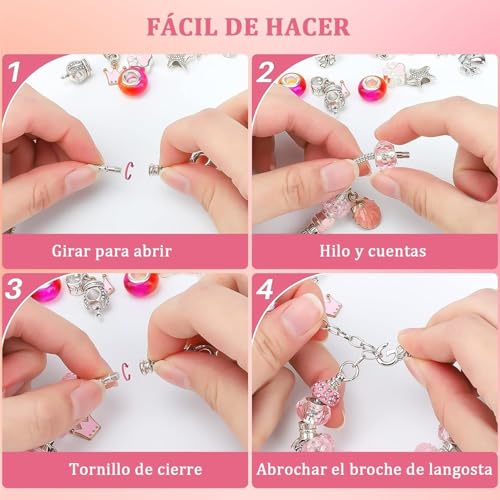 FÁCIL DE HACER

1

Girar para abrir

2

Hilo y cuentas

3

Tornillo de cierre

4

Abrochar el broche de langosta