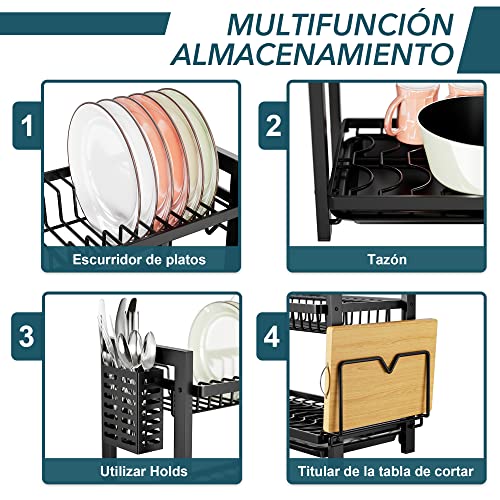 MULTIFUNCIÓN
ALMACENAMIENTO

1
Escurridor de platos

2
Tazón

3
Utilizar Holds

4
Titular de la tabla de cortar