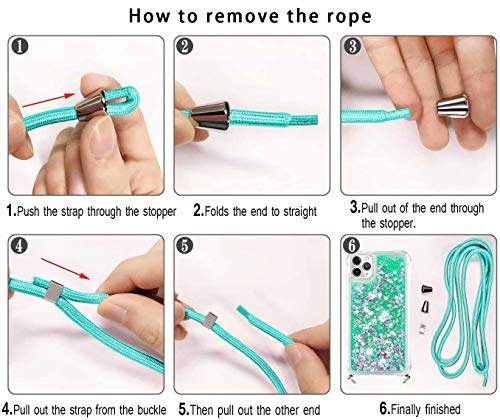 How to remove the rope

1

2

3

1.Push the strap through the stopper

2.Folds the end to straight

3.Pull out of the end through the stopper.

4

5

6

4.Pull out the strap from the buckle

5.Then pull out the other end

6.Finally finished