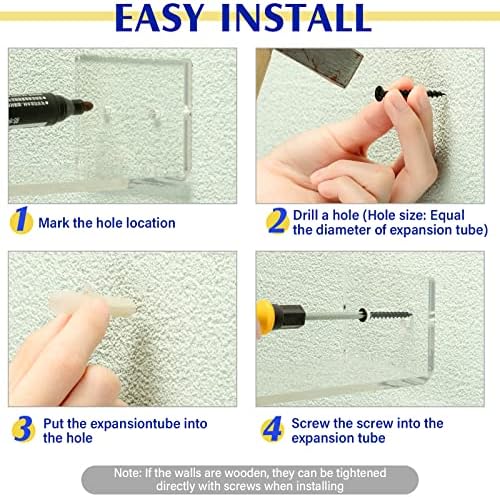 EASY INSTALL

1 Mark the hole location

2 Drill a hole (Hole size: Equal the diameter of expansion tube)

3 Put the expansiontube into the hole

4 Screw the screw into the expansion tube

Note: If the walls are wooden, they can be tightened directly with screws when installing