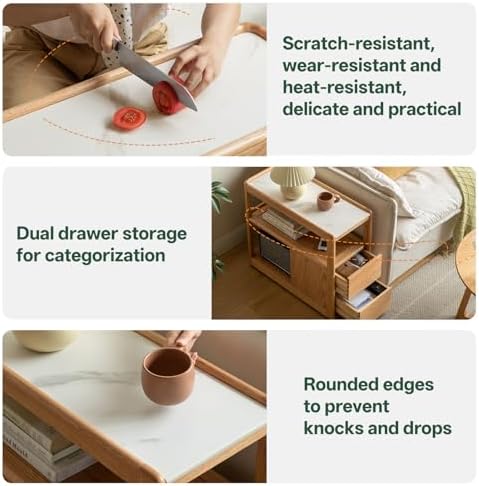 Scratch-resistant, wear-resistant and heat-resistant, delicate and practical

Dual drawer storage for categorization

Rounded edges to prevent knocks and drops