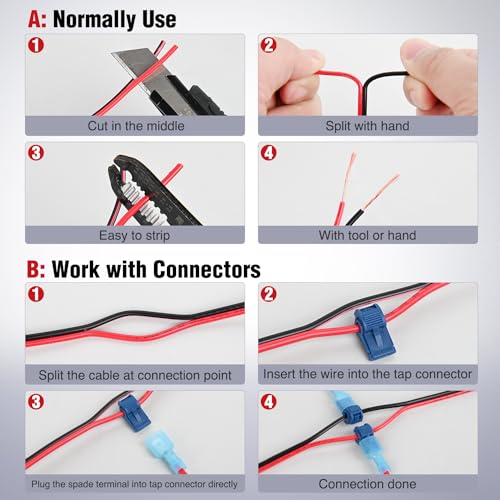 A: Normally Use

1
Cut in the middle

2
Split with hand

3
Easy to strip

4
With tool or hand

B: Work with Connectors

1
Split the cable at connection point

2
Insert the wire into the tap connector

3
Plug the spade terminal into tap connector directly

4
Connection done