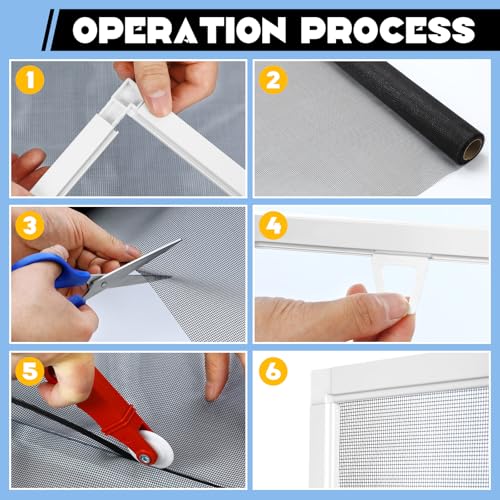 OPERATION PROCESS

1

2

3

4

5

6