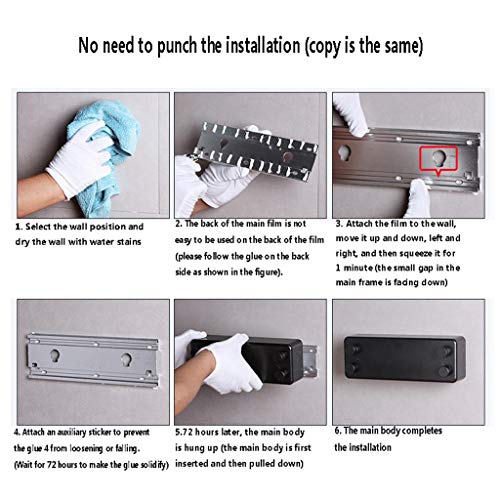 No need to punch the installation (copy is the same)

1. Select the wall position and dry the wall with water stains

2. The back of the main film is not easy to be used on the back of the film (please follow the glue on the back side as shown in the figure).

3. Attach the film to the wall, move it up and down, left and right, and then squeeze it for 1 minute (the small gap in the main frame is facing down)

4. Attach an auxiliary sticker to prevent the glue 4 from loosening or falling. (Wait for 72 hours to make the glue solidify)

5.72 hours later, the main body is hung up (the main body is first inserted and then pulled down)

6. The main body completes the installation