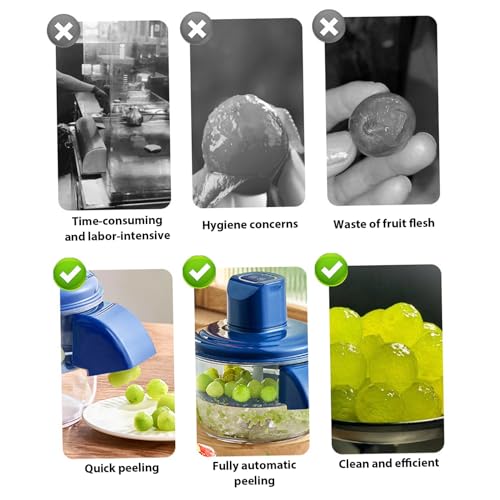 Time-consuming and labor-intensive

Hygiene concerns

Waste of fruit flesh

Quick peeling

Fully automatic peeling

Clean and efficient