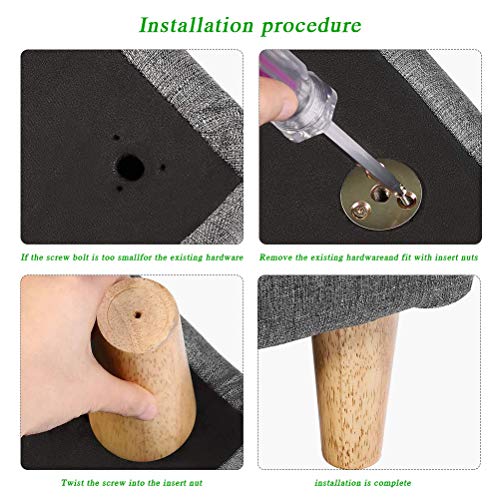 Installation procedure

If the screw bolt is too smallfor the existing hardware

Remove the existing hardwareand fit with insert nuts

Twist the screw into the insert nut

installation is complete