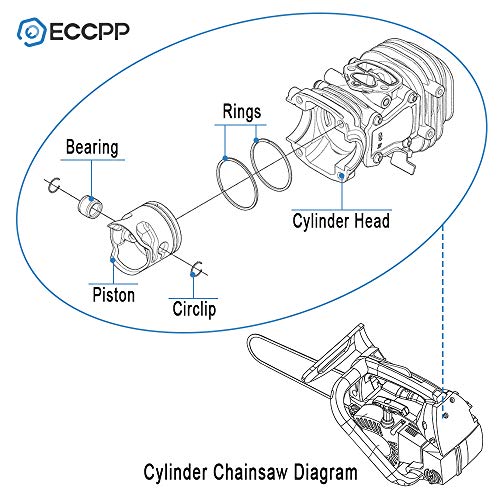 ECCPP

Rings

Bearing

Cylinder Head

Piston

Circlip

Cylinder Chainsaw Diagram