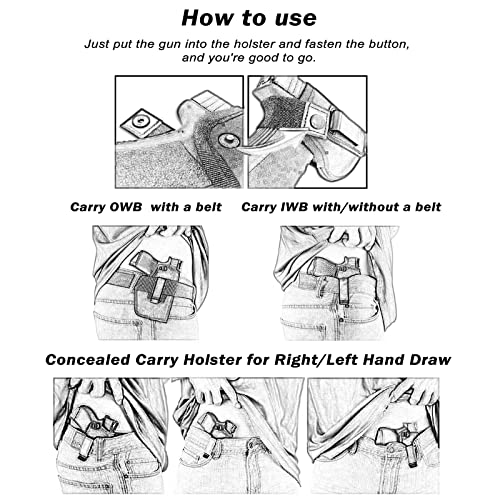 How to use

Just put the gun into the holster and fasten the button, and you're good to go.

Carry OWB with a belt

Carry IWB with/without a belt

Concealed Carry Holster for Right/Left Hand Draw