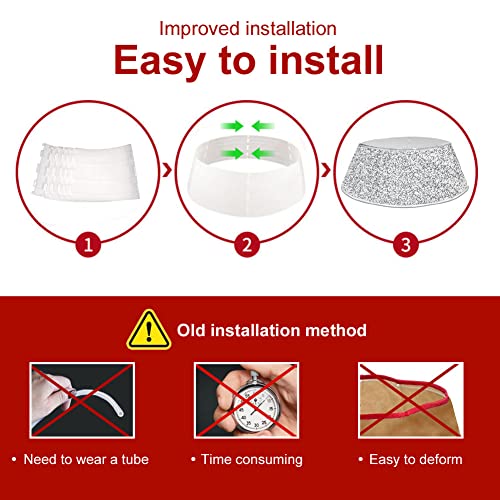 Improved installation
Easy to install

1
2
3

Old installation method

• Need to wear a tube
• Time consuming
• Easy to deform