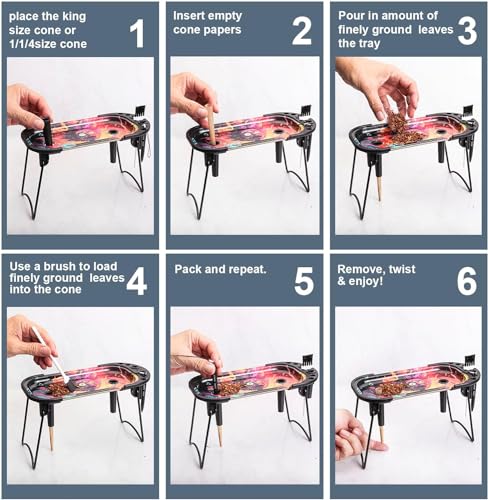 place the king size cone or 1/1/4size cone

1

Insert empty cone papers

2

Pour in amount of finely ground leaves the tray

3

Use a brush to load finely ground leaves into the cone

4

Pack and repeat.

5

Remove, twist & enjoy!

6