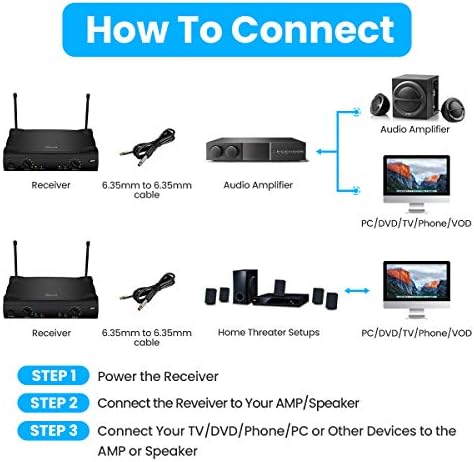 How To Connect

Receiver

6.35mm to 6.35mm cable

Audio Amplifier

Audio Amplifier

PC/DVD/TV/Phone/VOD

Receiver

6.35mm to 6.35mm cable

Home Threater Setups

PC/DVD/TV/Phone/VOD

STEP 1 Power the Receiver

STEP 2 Connect the Reveiver to Your AMP/Speaker

STEP 3 Connect Your TV/DVD/Phone/PC or Other Devices to the AMP or Speaker