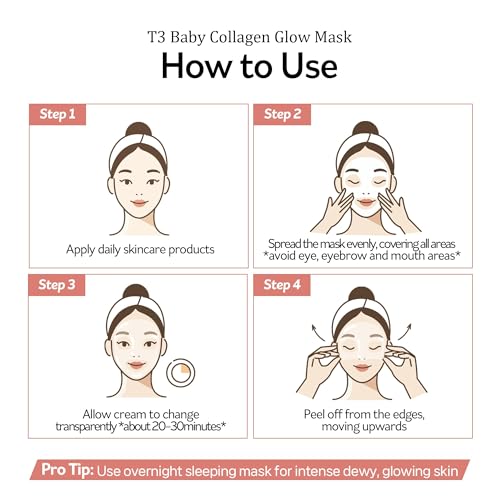 T3 Baby Collagen Glow Mask
How to Use

Step 1
Apply daily skincare products

Step 2
Spread the mask evenly, covering all areas
*avoid eye, eyebrow and mouth areas*

Step 3
Allow cream to change transparently *about 20-30minutes*

Step 4
Peel off from the edges, moving upwards

Pro Tip: Use overnight sleeping mask for intense dewy, glowing skin