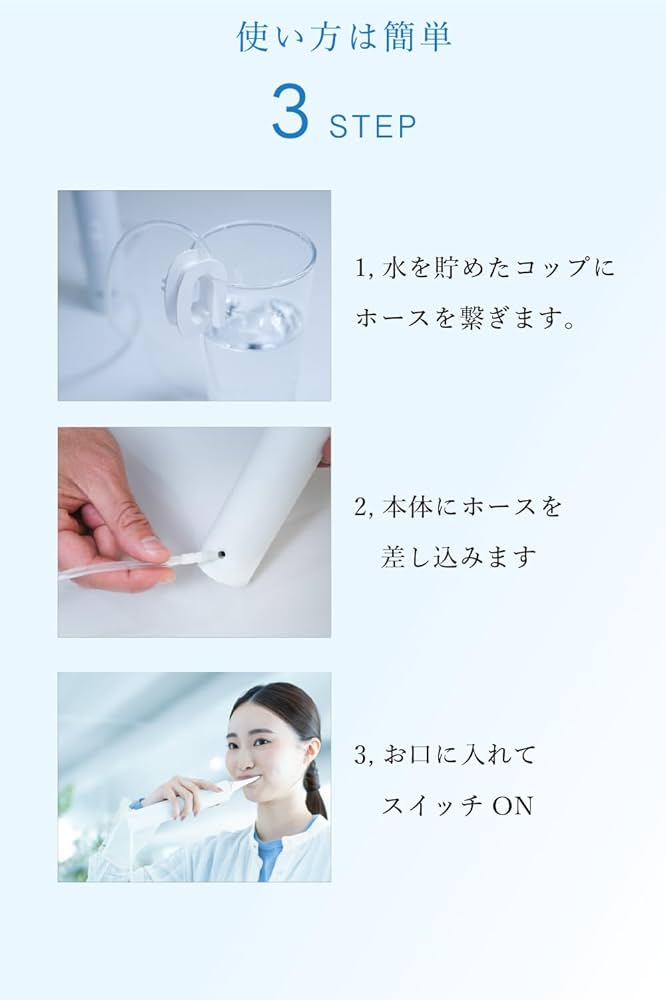 使い方は簡単

3 STEP

1, 水を貯めたコップにホースを繋ぎます。

2, 本体にホースを差し込みます

3, お口に入れてスイッチ ON